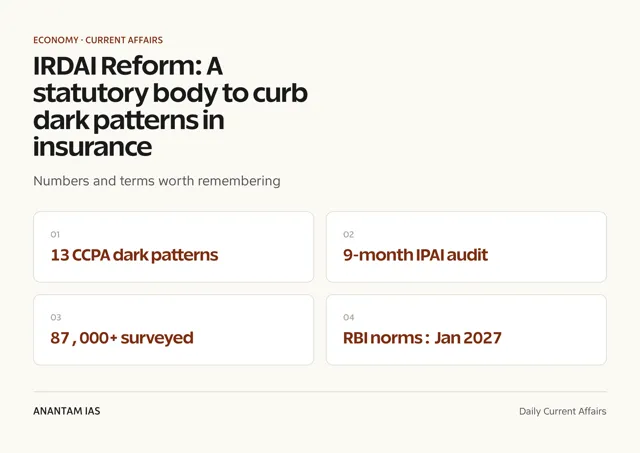 ECONOMY · CURRENT AFFAIRS

IRDAI Reform: A statutory body to curb dark patterns in insurance

Numbers and terms worth remembering

01
13 CCPA dark patterns

02
9-month IPAI audit

03
87 , 000+ surveyed

04
RBI norms : Jan 2027

ANANTAM IAS

Daily Current Affairs